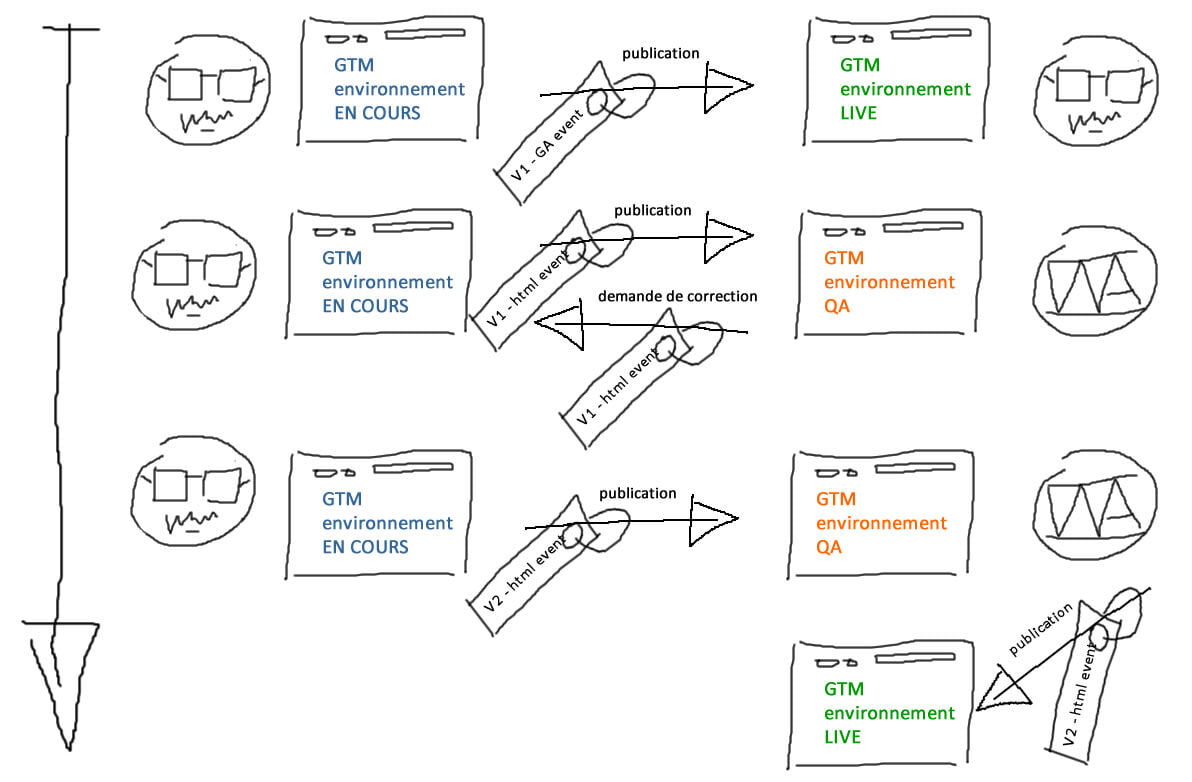 GTM environnement EN COURS

publication

V1 - GA event

GTM environnement LIVE

GTM environnement EN COURS

publication

V1 - html event

demande de correction

V1 - html event

GTM environnement QA

QA

GTM environnement EN COURS

publication

V2 - html event

GTM environnement QA

QA

publication

V2 - html event

GTM environnement LIVE